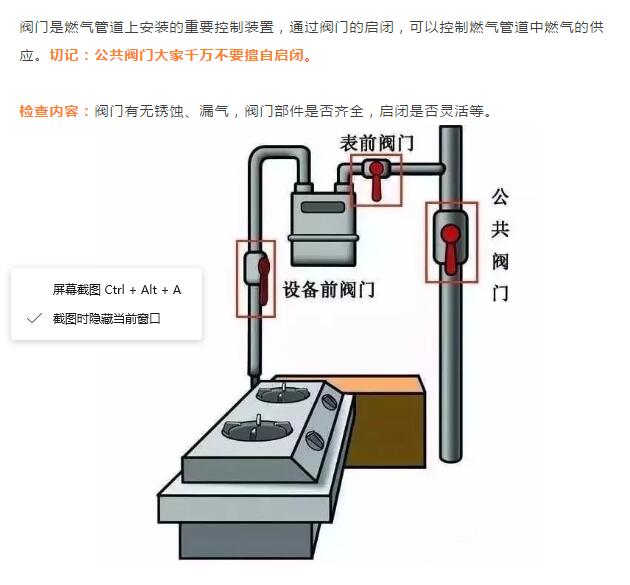 阀门是燃气管道上安装的重要控制装置，通过阀门的启闭，可以控制燃气管道中燃气的供应。切记：公共阀门大家千万不要擅自启闭。

检查内容：阀门有无锈蚀、漏气，阀门部件是否齐全，启闭是否灵活等。

表前阀门

公共阀门

设备前阀门

屏幕截图 Ctrl + Alt + A

截图时隐藏当前窗口